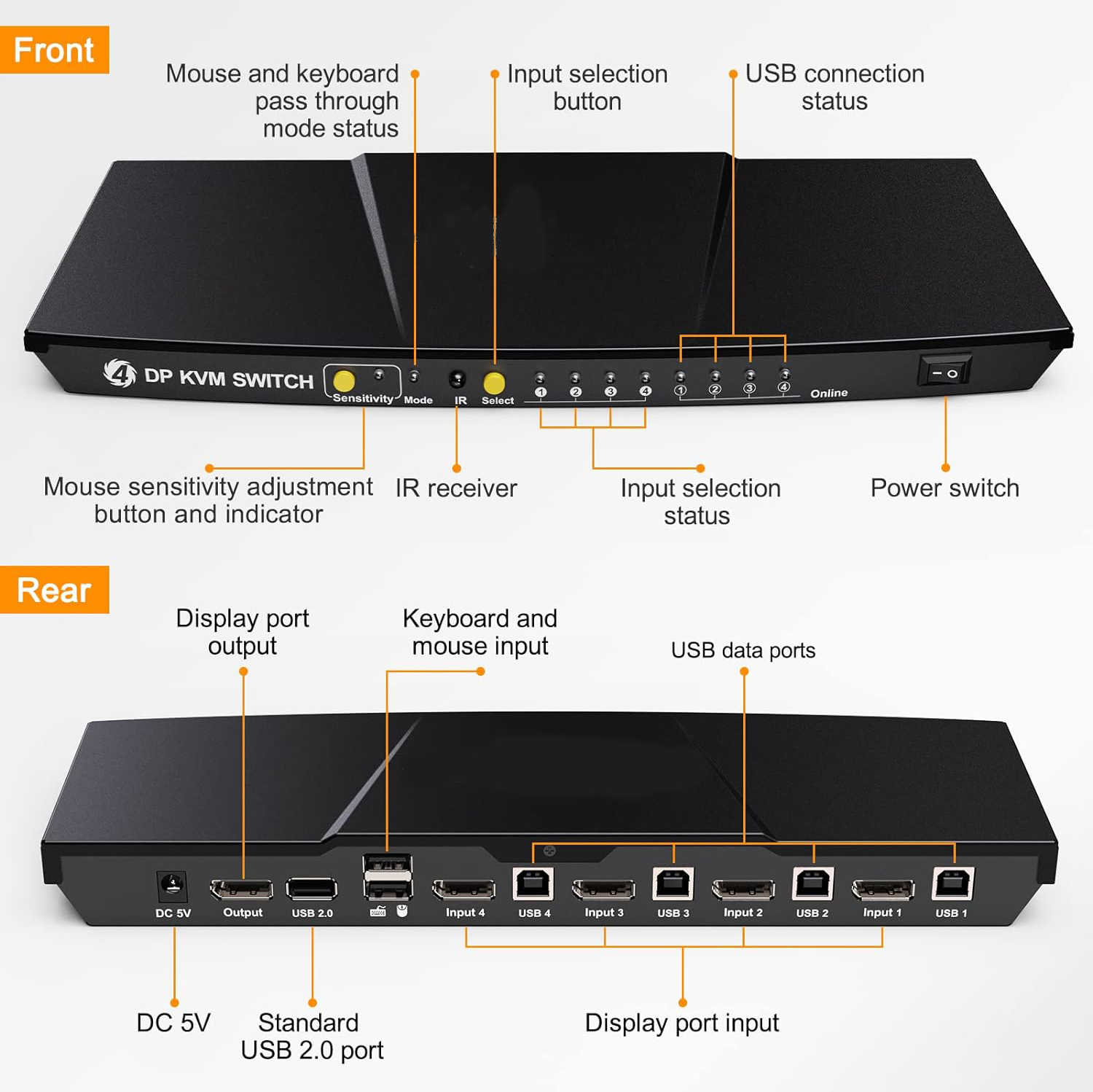 Front

Mouse and keyboard pass through mode status

Input selection button

USB connection status

4 DP KVM SWITCH

Sensitivity Mode IR Select 1 2 3 4 1 2 3 4 Online

Mouse sensitivity adjustment button and indicator

IR receiver

Input selection status

Power switch

Rear

Display port output

Keyboard and mouse input

USB data ports

DC 5V Output USB 2.0 Input 4 USB 4 Input 3 USB 3 Input 2 USB 2 Input 1 USB 1

DC 5V

Standard USB 2.0 port

Display port input